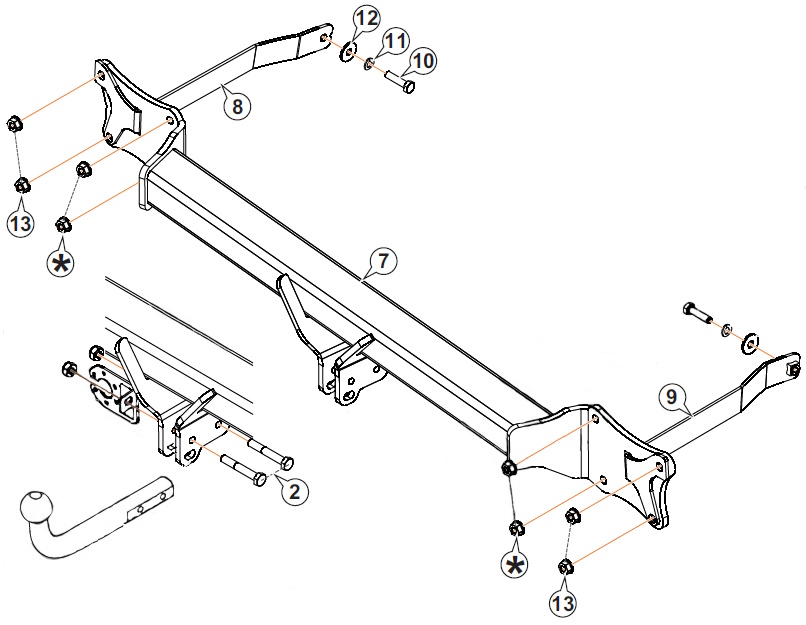 12
11
10
8
13
*
7
9
2
*
13