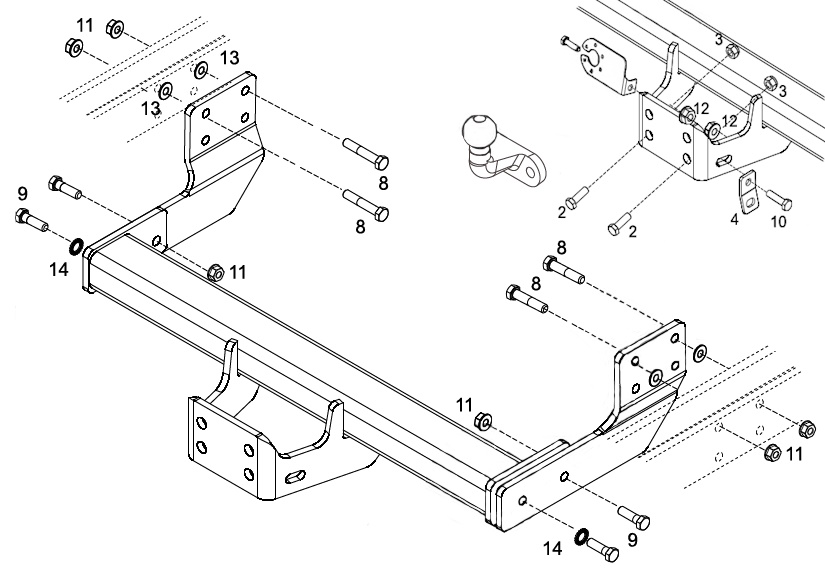 11
13
13
8
8
9
14
11
3
3
12
12
2
2
4
10
8
8
11
11
9
14