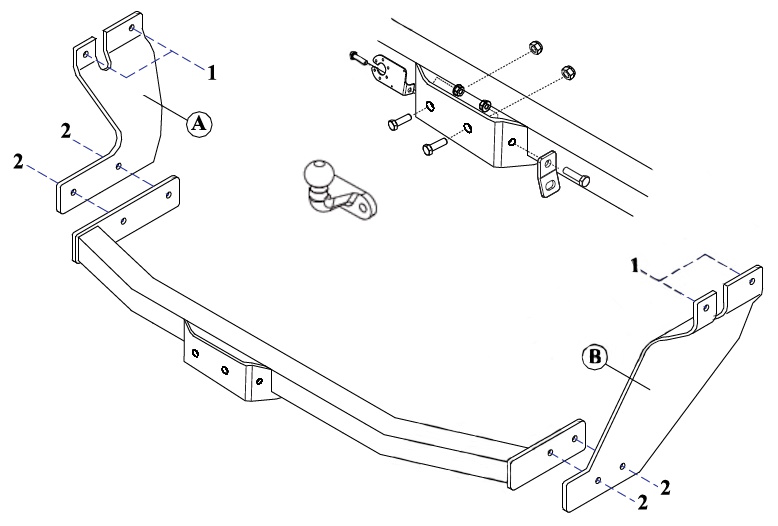 1
A
2
2
1
B
2
2