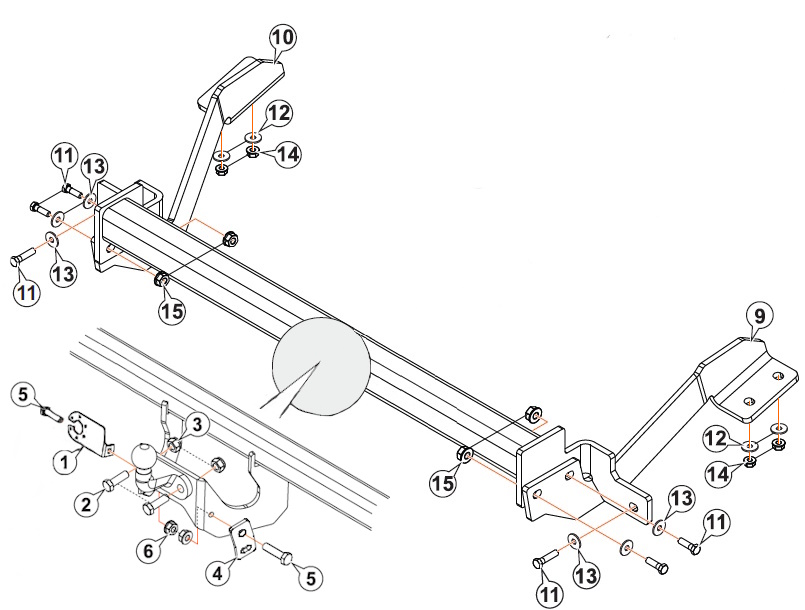 10
12
14
11
13
13
11
15
9
5
3
1
2
6
4
5
15
12
14
13
11
13
11