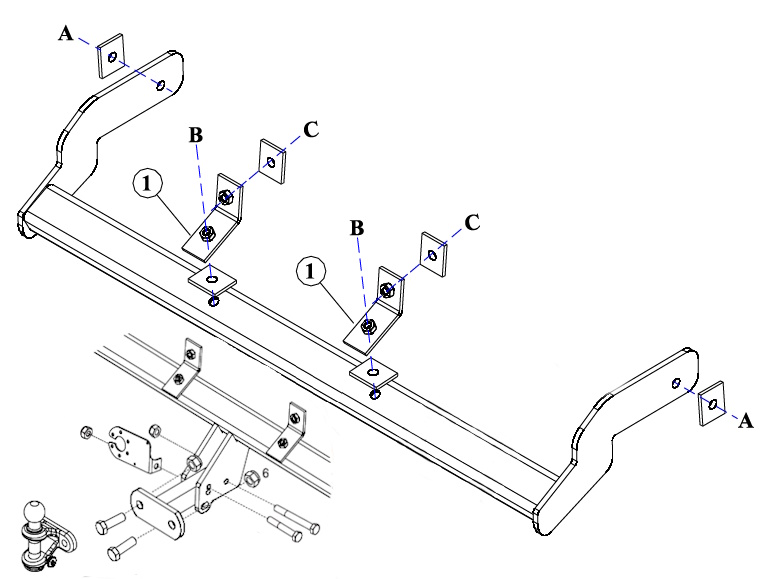 A

B

C

1

B

C

1

A

6