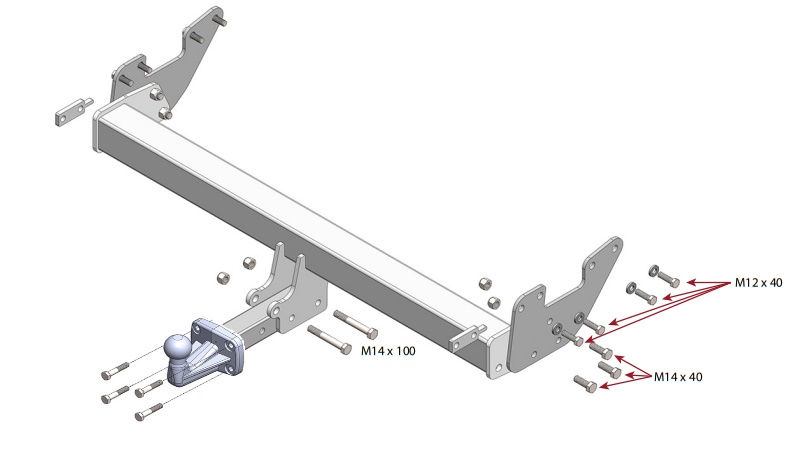 M12 x 40

M14 x 100

M14 x 40