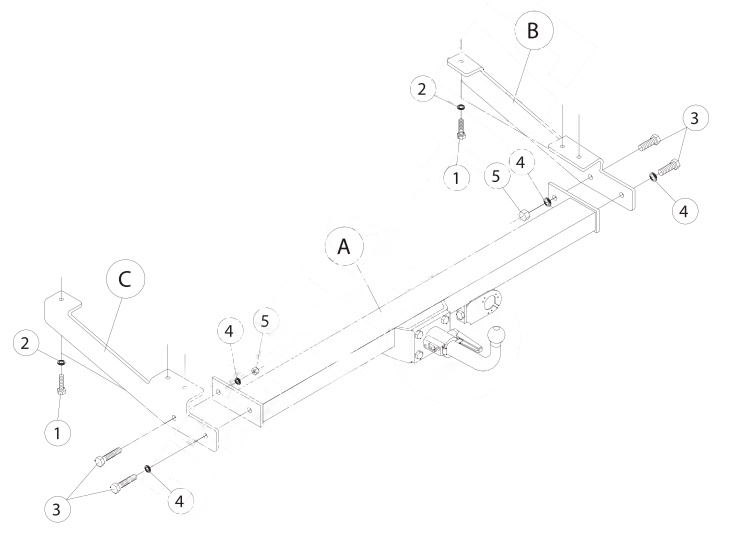 B
2
3
1
5
4
4
A
C
4
5
2
1
3
4