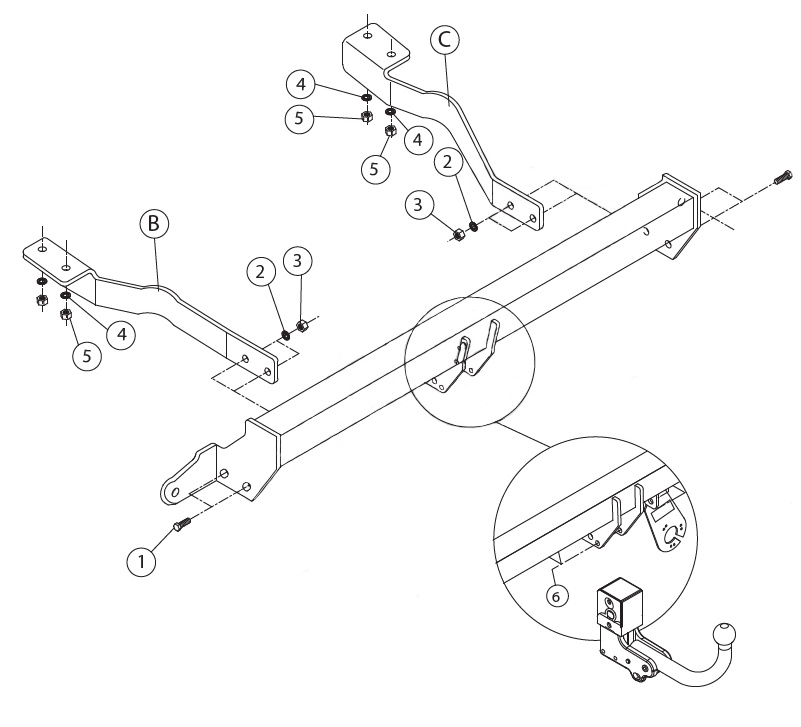 C
4
5
4
5
2
3
B
2
3
4
5
1
6